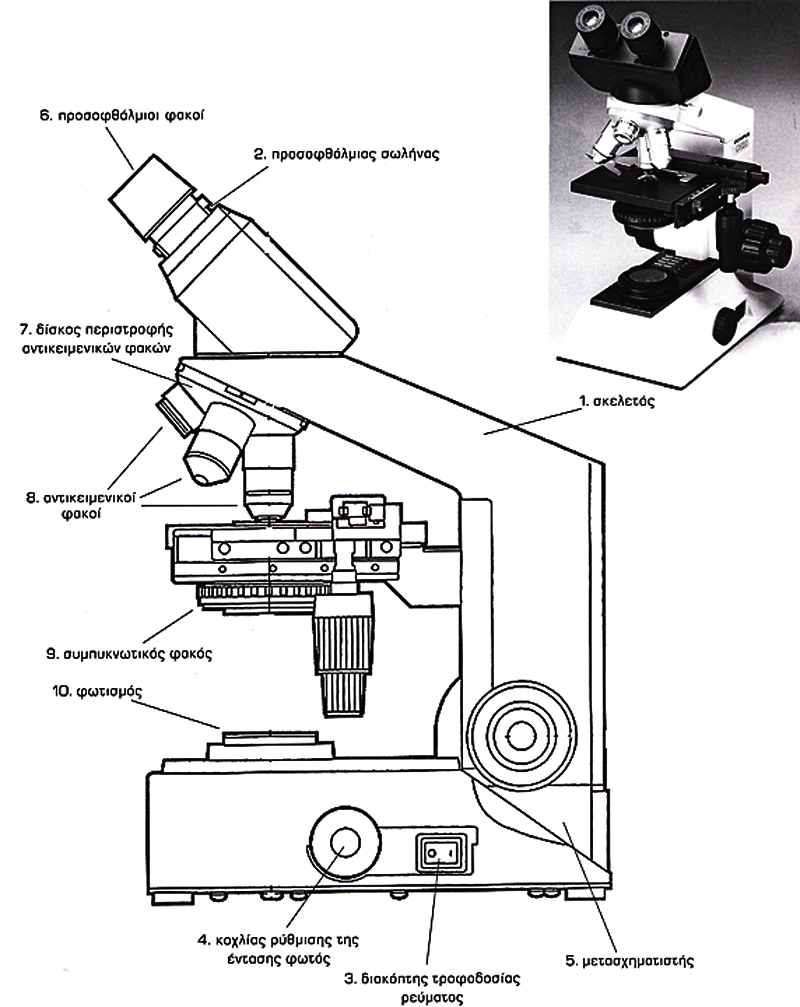 6. προσοφθάλμιοι φακοί

2. προσοφθάλμιος σωλήνας

7. δίσκος περιστροφής αντικειμενικών φακών

1. σκελετός

8. αντικειμενικοί φακοί

9. συμπυκνωτικός φακός

10. φωτισμός

4. κοχλίας ρύθμισης της έντασης φωτός

3. διακόπτης τροφοδοσίας ρεύματος

5. μετασχηματιστής