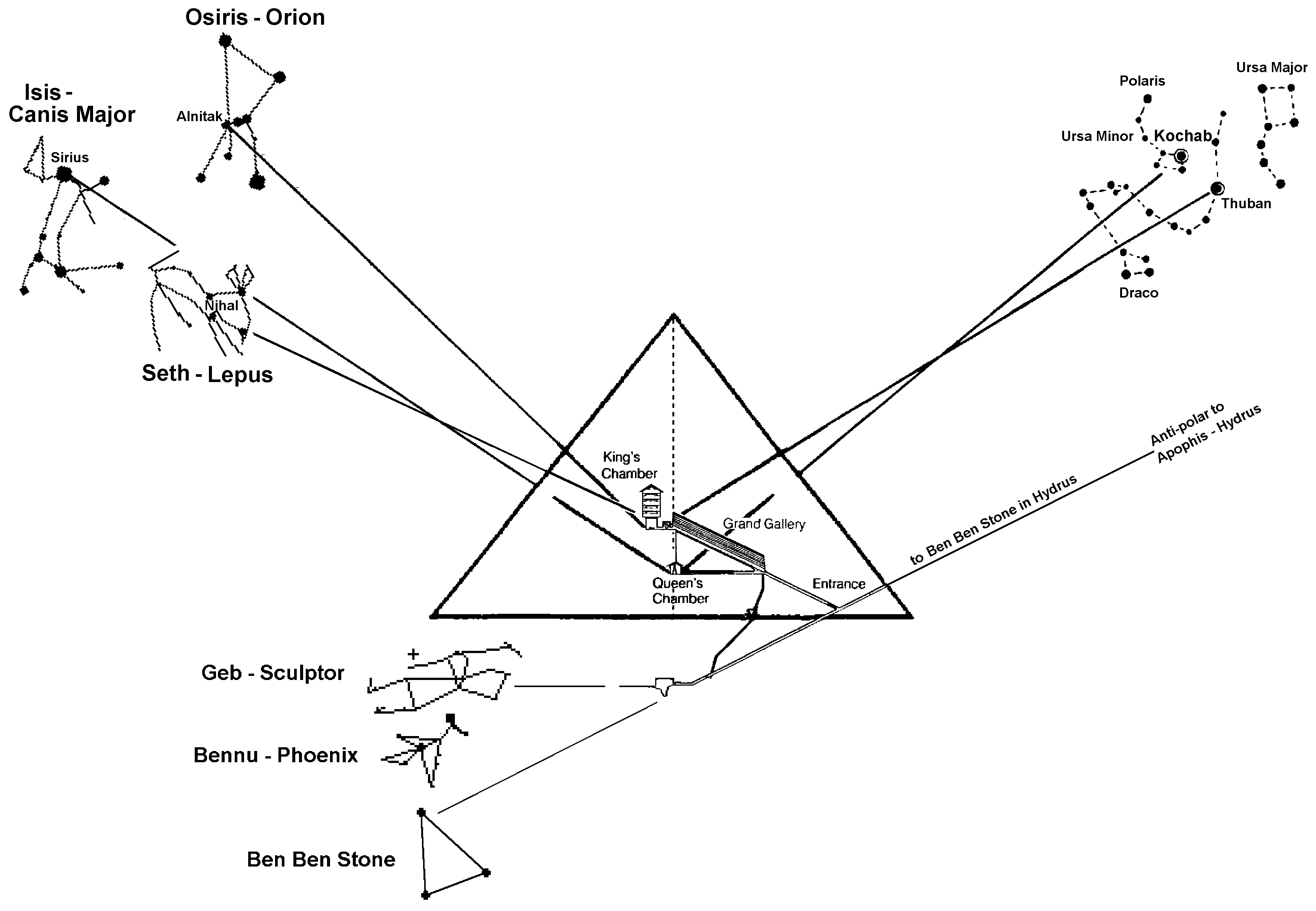 Osiris - Orion

Isis - Canis Major

Alnitak

Sirius

Nihal

Seth - Lepus

Polaris

Ursa Major

Ursa Minor

Kochab

Thuban

Draco

King's Chamber

Grand Gallery

Queen's Chamber

Entrance

to Ben Ben Stone in Hydrus

Anti-polar to Apophis - Hydrus

Geb - Sculptor

Bennu - Phoenix

Ben Ben Stone