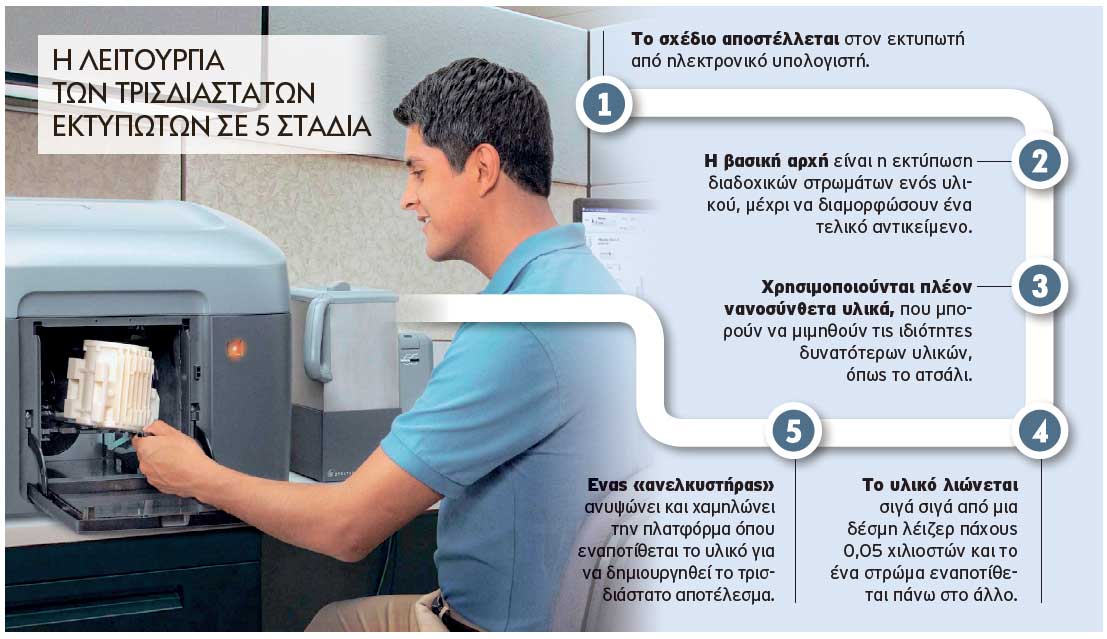 Η ΛΕΙΤΟΥΡΓΙΑ ΤΩΝ ΤΡΙΣΔΙΑΣΤΑΤΩΝ ΕΚΤΥΠΩΤΩΝ ΣΕ 5 ΣΤΑΔΙΑ

1

Το σχέδιο αποστέλλεται στον εκτυπωτή από ηλεκτρονικό υπολογιστή.

2

Η βασική αρχή είναι η εκτύπωση διαδοχικών στρωμάτων ενός υλικού, μέχρι να διαμορφώσουν ένα τελικό αντικείμενο.

3

Χρησιμοποιούνται πλέον νανοσύνθετα υλικά, που μπορούν να μιμηθούν τις ιδιότητες δυνατότερων υλικών, όπως το ατσάλι.

4

Το υλικό λιώνεται σιγά σιγά από μια δέσμη λέιζερ πάχους 0,05 χιλιοστών και το ένα στρώμα εναποτίθεται πάνω στο άλλο.

5

Ενας «ανελκυστήρας» ανυψώνει και χαμηλώνει την πλατφόρμα όπου εναποτίθεται το υλικό για να δημιουργηθεί το τρισδιάστατο αποτέλεσμα.