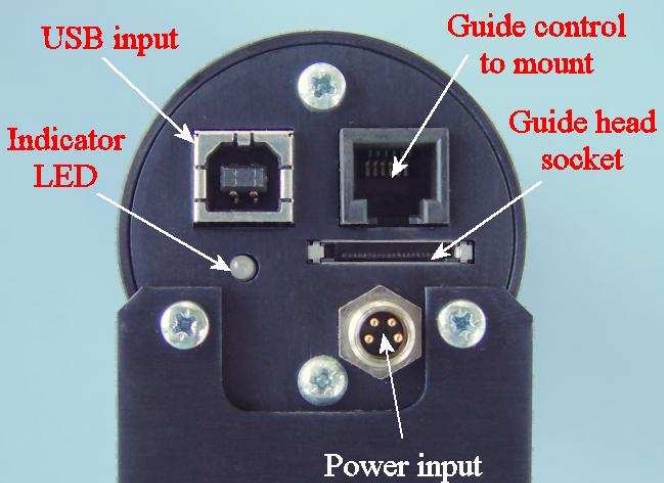 USB input

Guide control to mount

Indicator LED

Guide head socket

Power input