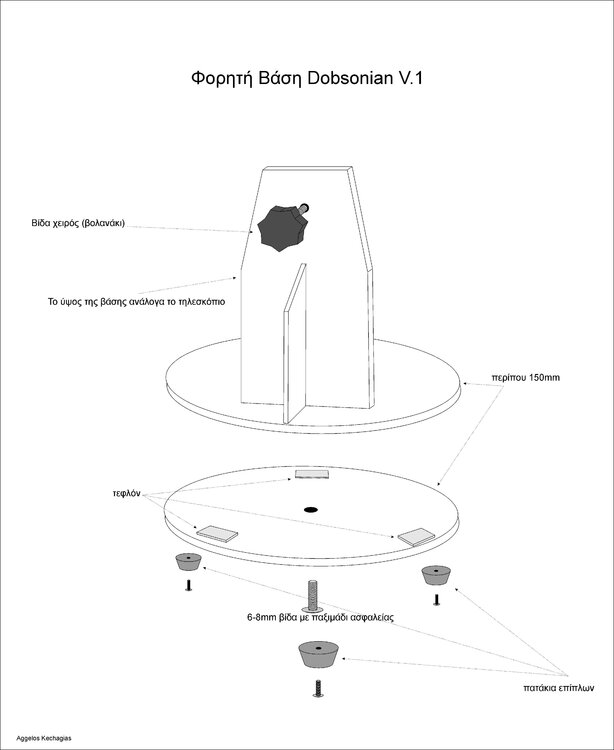 Φορητή Βάση Dobsonian V.1

Βίδα χειρός (βολανάκι)

Το ύψος της βάσης ανάλογα το τηλεσκόπιο

περίπου 150mm

τεφλόν

6-8mm βίδα με παξιμάδι ασφαλείας

πατάκια επίπλων

Aggelos Kechagias