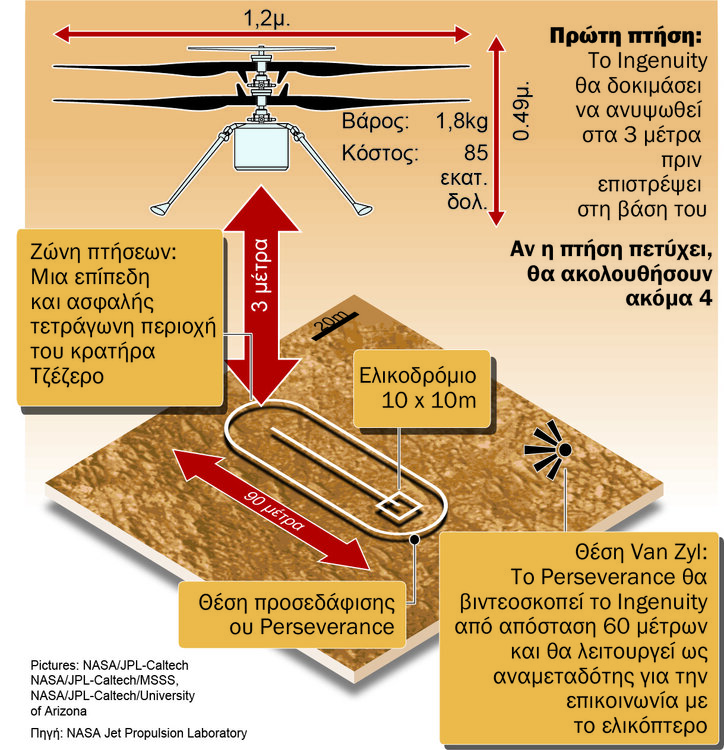 1,2μ.

0.49μ.

Βάρος: 1,8kg
Κόστος: 85 εκατ. δολ.

Πρώτη πτήση:
Το Ingenuity θα δοκιμάσει να ανυψωθεί στα 3 μέτρα πριν επιστρέψει στη βάση του

Αν η πτήση πετύχει, θα ακολουθήσουν ακόμα 4

Ζώνη πτήσεων:
Μια επίπεδη και ασφαλής τετράγωνη περιοχή του κρατήρα Τζέζερο

3 μέτρα

20m

Ελικοδρόμιο
10 x 10m

90 μέτρα

Θέση προσεδάφισης ου Perseverance

Θέση Van Zyl:
Το Perseverance θα βιντεοσκοπεί το Ingenuity από απόσταση 60 μέτρων και θα λειτουργεί ως αναμεταδότης για την επικοινωνία με το ελικόπτερο

Pictures: NASA/JPL-Caltech
NASA/JPL-Caltech/MSSS,
NASA/JPL-Caltech/University of Arizona
Πηγή: NASA Jet Propulsion Laboratory