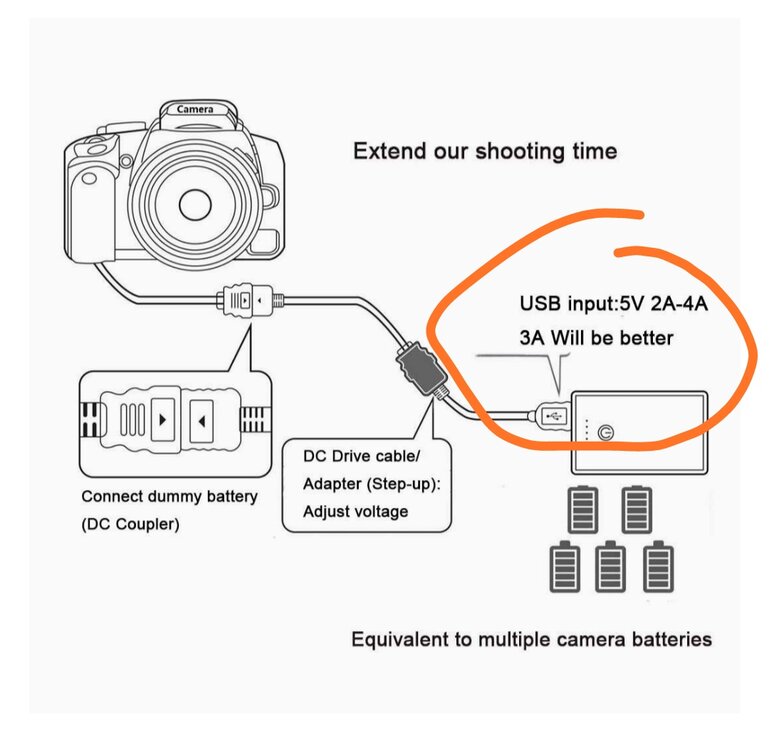 Camera

Extend our shooting time

USB input:5V 2A-4A
3A Will be better

Connect dummy battery
(DC Coupler)

DC Drive cable/
Adapter (Step-up):
Adjust voltage

Equivalent to multiple camera batteries