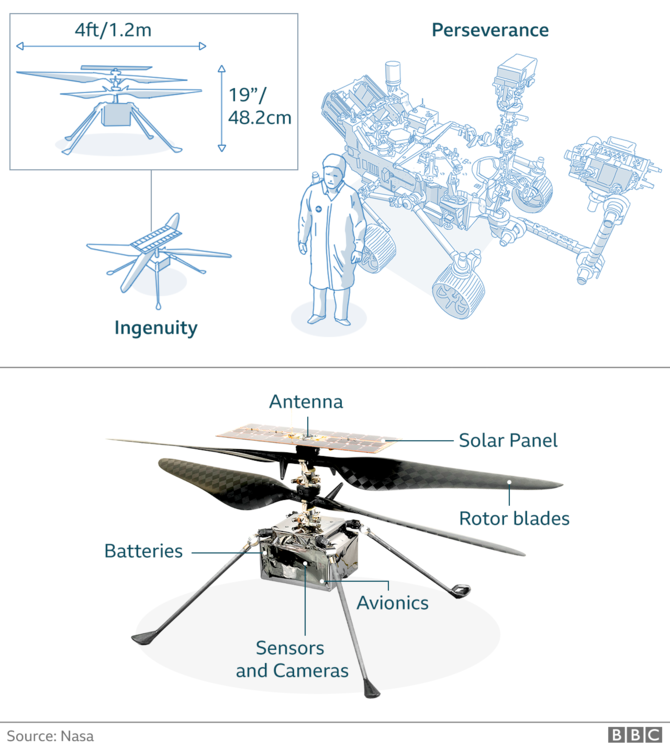 4ft/1.2m

19"/ 48.2cm

Perseverance

Ingenuity

Antenna

Solar Panel

Rotor blades

Batteries

Avionics

Sensors and Cameras

Source: Nasa

BBC