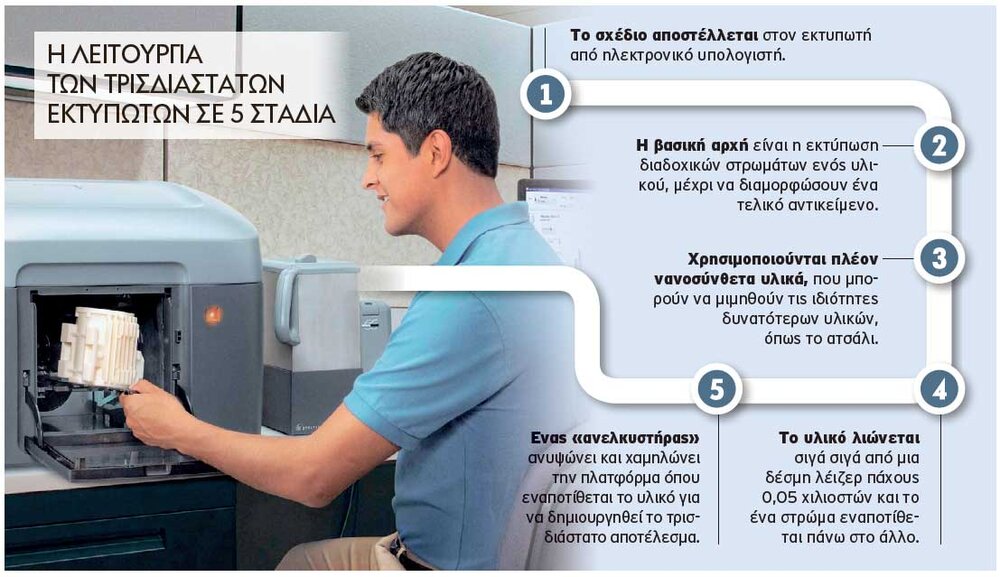 Η ΛΕΙΤΟΥΡΓΙΑ ΤΩΝ ΤΡΙΣΔΙΑΣΤΑΤΩΝ ΕΚΤΥΠΩΤΩΝ ΣΕ 5 ΣΤΑΔΙΑ

1

Το σχέδιο αποστέλλεται στον εκτυπωτή από ηλεκτρονικό υπολογιστή.

2

Η βασική αρχή είναι η εκτύπωση διαδοχικών στρωμάτων ενός υλικού, μέχρι να διαμορφώσουν ένα τελικό αντικείμενο.

3

Χρησιμοποιούνται πλέον νανοσύνθετα υλικά, που μπορούν να μιμηθούν τις ιδιότητες δυνατότερων υλικών, όπως το ατσάλι.

4

Το υλικό λιώνεται σιγά σιγά από μια δέσμη λέιζερ πάχους 0,05 χιλιοστών και το ένα στρώμα εναποτίθεται πάνω στο άλλο.

5

Ενας «ανελκυστήρας» ανυψώνει και χαμηλώνει την πλατφόρμα όπου εναποτίθεται το υλικό για να δημιουργηθεί το τρισδιάστατο αποτέλεσμα.