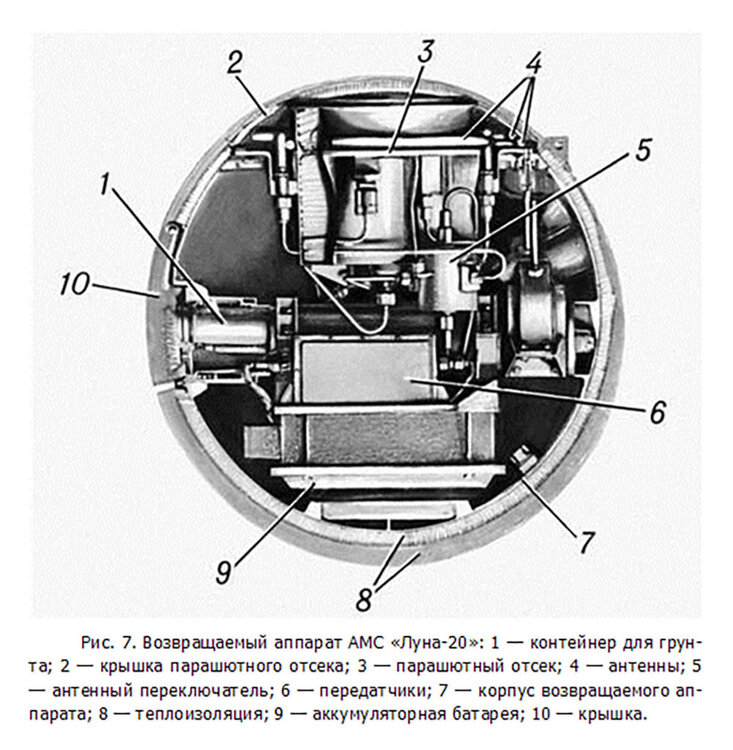 2
3
4
5
1
10
6
7
9
8

Рис. 7. Возвращаемый аппарат АМС «Луна-20»: 1 — контейнер для грунта; 2 — крышка парашютного отсека; 3 — парашютный отсек; 4 — антенны; 5 — антенный переключатель; 6 — передатчики; 7 — корпус возвращаемого аппарата; 8 — теплоизоляция; 9 — аккумуляторная батарея; 10 — крышка.