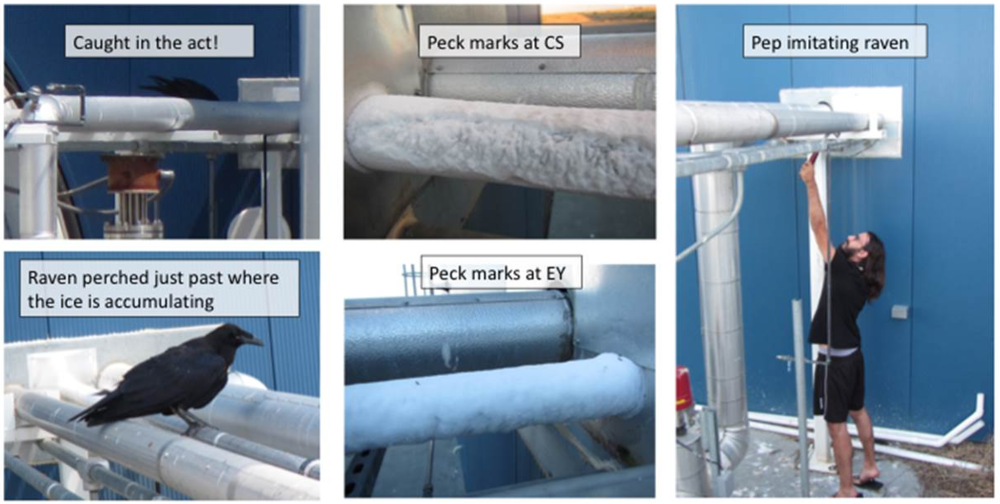 Caught in the act!

Raven perched just past where the ice is accumulating

Peck marks at CS

Peck marks at EY

Pep imitating raven