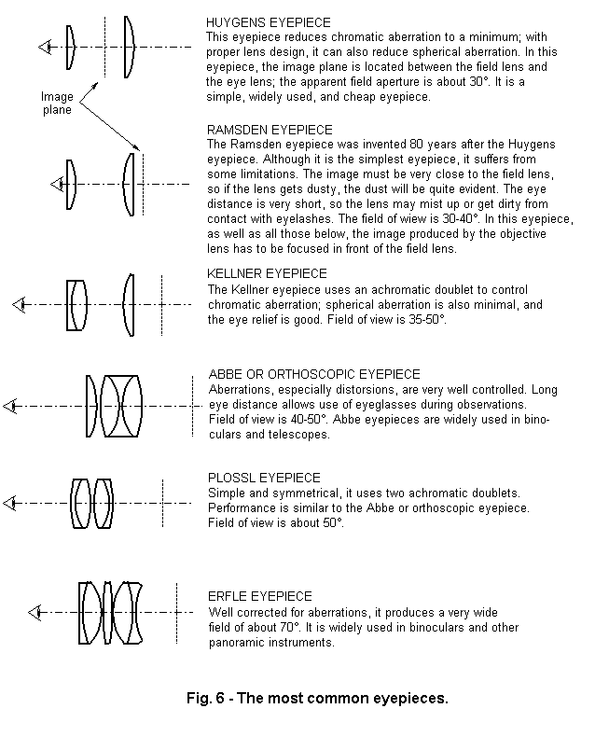 Image plane

HUYGENS EYEPIECE
This eyepiece reduces chromatic aberration to a minimum; with proper lens design, it can also reduce spherical aberration. In this eyepiece, the image plane is located between the field lens and the eye lens; the apparent field aperture is about 30°. It is a simple, widely used, and cheap eyepiece.

RAMSDEN EYEPIECE
The Ramsden eyepiece was invented 80 years after the Huygens eyepiece. Although it is the simplest eyepiece, it suffers from some limitations. The image must be very close to the field lens, so if the lens gets dusty, the dust will be quite evident. The eye distance is very short, so the lens may mist up or get dirty from contact with eyelashes. The field of wiew is 30-40°. In this eyepiece, as well as all those below, the image produced by the objective lens has to be focused in front of the field lens.

KELLNER EYEPIECE
The Kellner eyepiece uses an achromatic doublet to control chromatic aberration; spherical aberration is also minimal, and the eye relief is good. Field of view is 35-50°.

ABBE OR ORTHOSCOPIC EYEPIECE
Aberrations, especially distorsions, are very well controlled. Long eye distance allows use of eyeglasses during observations. Field of view is 40-50°. Abbe eyepieces are widely used in binoculars and telescopes.

PLOSSL EYEPIECE
Simple and symmetrical, it uses two achromatic doublets. Performance is similar to the Abbe or orthoscopic eyepiece. Field of view is about 50°.

ERFLE EYEPIECE
Well corrected for aberrations, it produces a very wide field of about 70°. It is widely used in binoculars and other panoramic instruments.

Fig. 6 - The most common eyepieces.