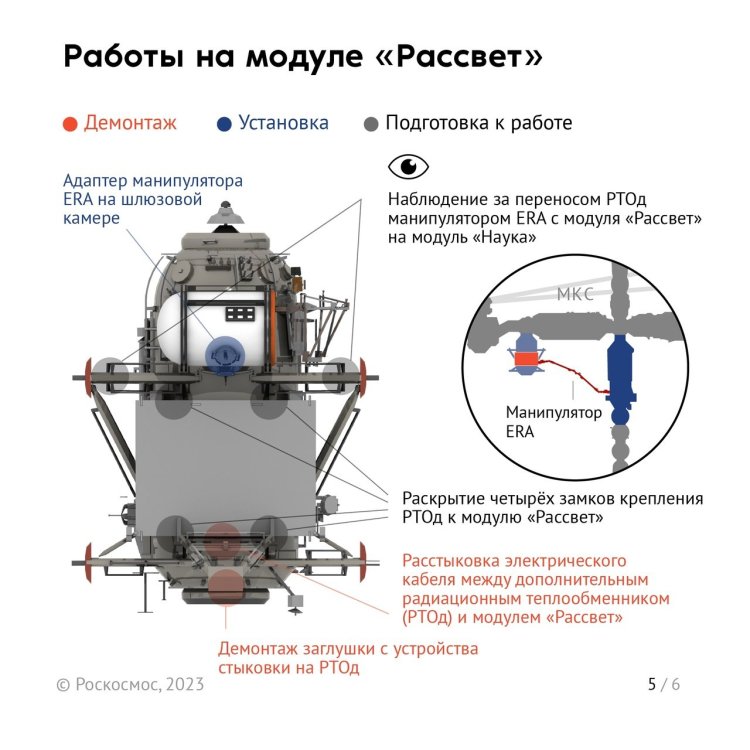 Работы на модуле «Рассвет»

Демонтаж

Установка

Подготовка к работе

Адаптер манипулятора ERA на шлюзовой камере

Наблюдение за переносом РТОд манипулятором ERA с модуля «Рассвет» на модуль «Наука»

МКС

Манипулятор ERA

Раскрытие четырёх замков крепления РТОд к модулю «Рассвет»

Расстыковка электрического кабеля между дополнительным радиационным теплообменником (РТОд) и модулем «Рассвет»

Демонтаж заглушки с устройства стыковки на РТОд

© Роскосмос, 2023

5 / 6