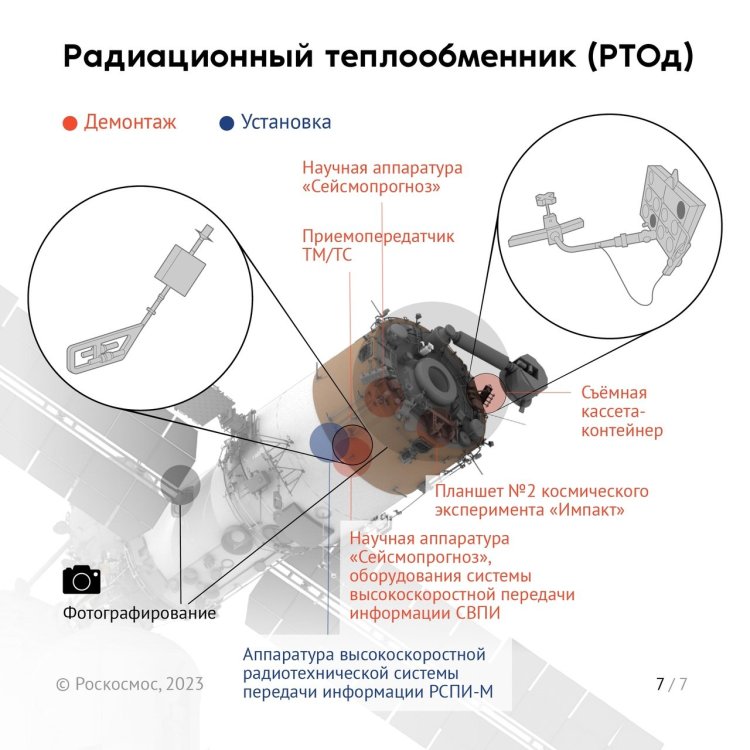 Радиационный теплообменник (РТОд)

Демонтаж Установка

Научная аппаратура «Сейсмопрогноз»

Приемопередатчик ТМ/ТС

Съёмная кассета-контейнер

Планшет №2 космического эксперимента «Импакт»

Научная аппаратура «Сейсмопрогноз», оборудования системы высокоскоростной передачи информации СВПИ

Фотографирование

Аппаратура высокоскоростной радиотехнической системы передачи информации РСПИ-М

© Роскосмос, 2023

7 / 7