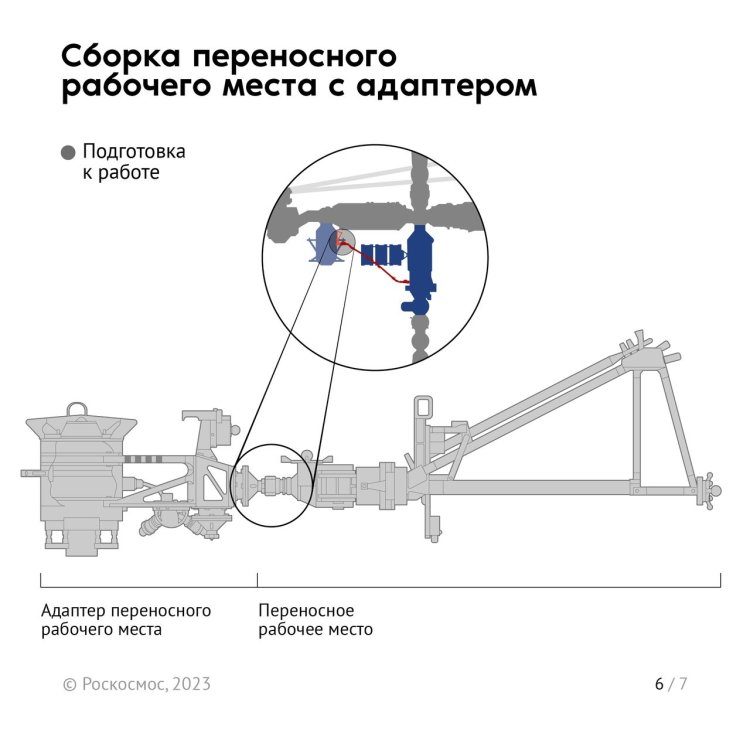 Сборка переносного рабочего места с адаптером

Подготовка к работе

Адаптер переносного рабочего места

Переносное рабочее место

© Роскосмос, 2023

6 / 7