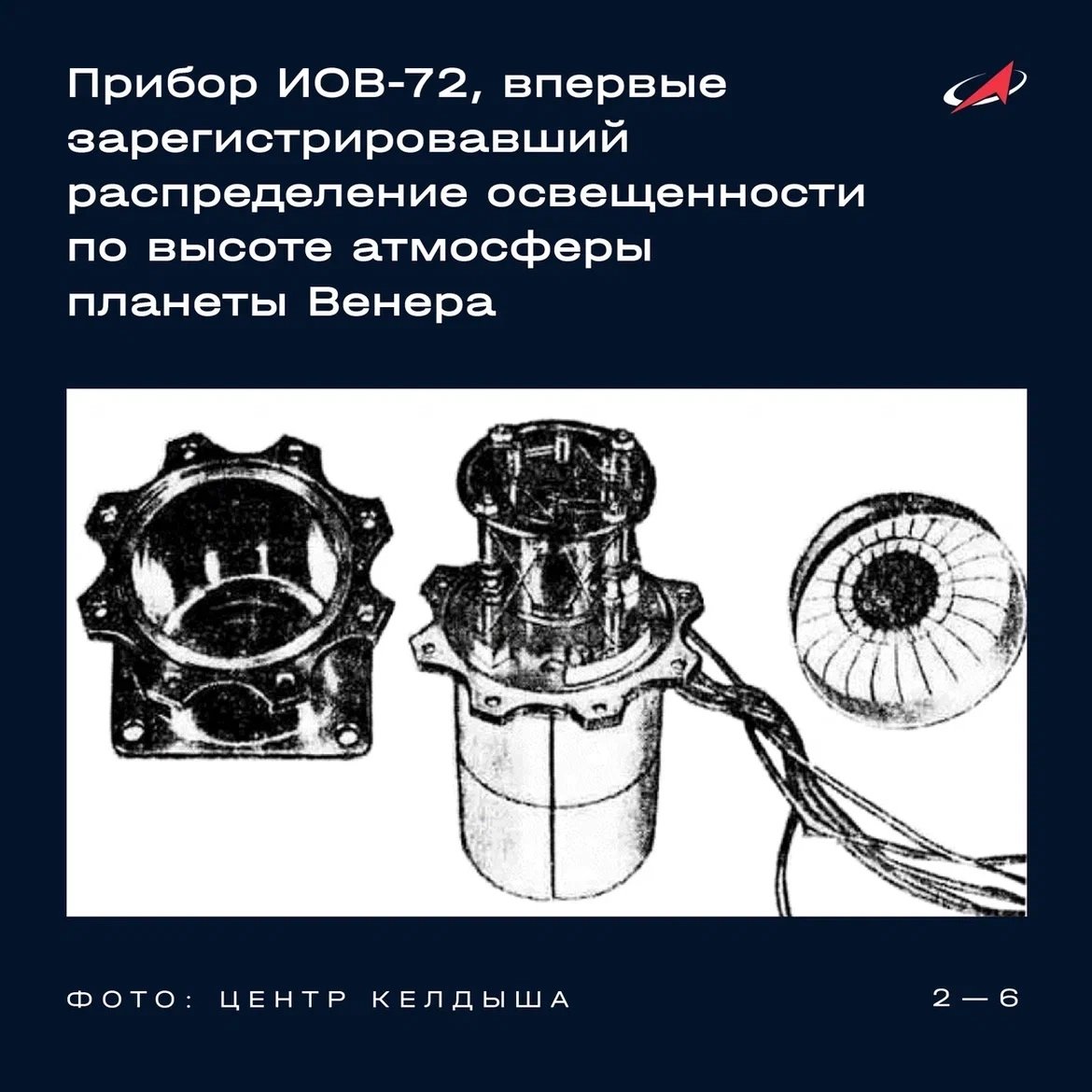 Прибор ИОВ-72, впервые зарегистрировавший распределение освещенности по высоте атмосферы планеты Венера

ФОТО: ЦЕНТР КЕЛДЫША

2 — 6